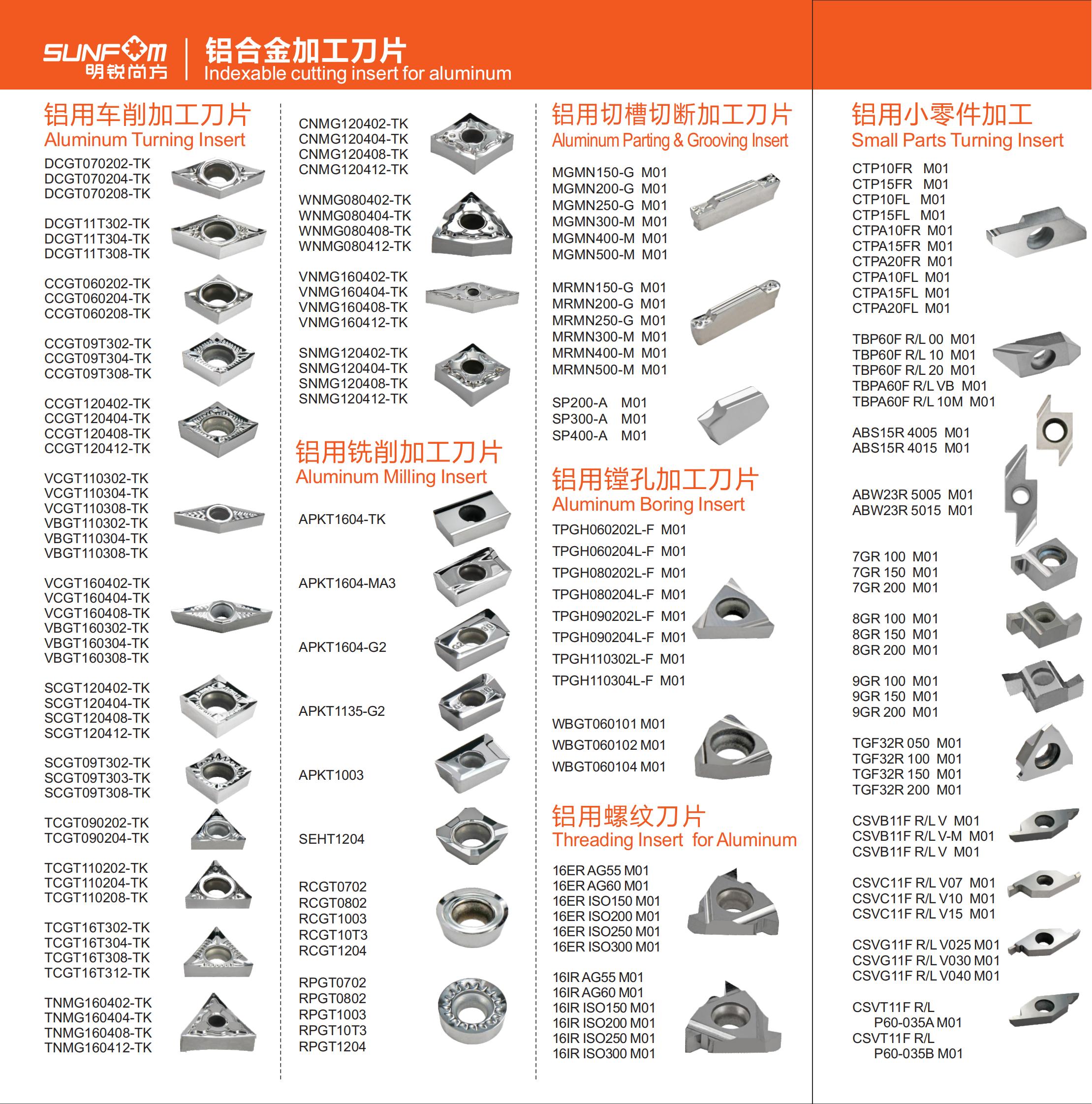 SUNFOM
明锐尚方

铝合金加工刀片
Indexable cutting insert for aluminum

铝用车削加工刀片
Aluminum Turning Insert

DCGT070202-TK
DCGT070204-TK
DCGT070208-TK

DCGT11T302-TK
DCGT11T304-TK
DCGT11T308-TK

CCGT060202-TK
CCGT060204-TK
CCGT060208-TK

CCGT09T302-TK
CCGT09T304-TK
CCGT09T308-TK

CCGT120402-TK
CCGT120404-TK
CCGT120408-TK
CCGT120412-TK

VCGT110302-TK
VCGT110304-TK
VCGT110308-TK
VBGT110302-TK
VBGT110304-TK
VBGT110308-TK

VCGT160402-TK
VCGT160404-TK
VCGT160408-TK
VBGT160302-TK
VBGT160304-TK
VBGT160308-TK

SCGT120402-TK
SCGT120404-TK
SCGT120408-TK
SCGT120412-TK

SCGT09T302-TK
SCGT09T303-TK
SCGT09T308-TK

TCGT090202-TK
TCGT090204-TK

TCGT110202-TK
TCGT110204-TK
TCGT110208-TK

TCGT16T302-TK
TCGT16T304-TK
TCGT16T308-TK
TCGT16T312-TK

TNMG160402-TK
TNMG160404-TK
TNMG160408-TK
TNMG160412-TK

CNMG120402-TK
CNMG120404-TK
CNMG120408-TK
CNMG120412-TK

WNMG080402-TK
WNMG080404-TK
WNMG080408-TK
WNMG080412-TK

VNMG160402-TK
VNMG160404-TK
VNMG160408-TK
VNMG160412-TK

SNMG120402-TK
SNMG120404-TK
SNMG120408-TK
SNMG120412-TK

铝用铣削加工刀片
Aluminum Milling Insert

APKT1604-TK

APKT1604-MA3

APKT1604-G2

APKT1135-G2

APKT1003

SEHT1204

RCGT0702
RCGT0802
RCGT1003
RCGT10T3
RCGT1204

RPGT0702
RPGT0802
RPGT1003
RPGT10T3
RPGT1204

铝用切槽切断加工刀片
Aluminum Parting & Grooving Insert

MGMN150-G M01
MGMN200-G M01
MGMN250-G M01
MGMN300-M M01
MGMN400-M M01
MGMN500-M M01

MRMN150-G M01
MRMN200-G M01
MRMN250-G M01
MRMN300-M M01
MRMN400-M M01
MRMN500-M M01

SP200-A M01
SP300-A M01
SP400-A M01

铝用镗孔加工刀片
Aluminum Boring Insert

TPGH060202L-F M01
TPGH060204L-F M01
TPGH080202L-F M01
TPGH080204L-F M01
TPGH090202L-F M01
TPGH090204L-F M01
TPGH110302L-F M01
TPGH110304L-F M01

WBGT060101 M01
WBGT060102 M01
WBGT060104 M01

铝用螺纹刀片
Threading Insert for Aluminum

16ER AG55 M01
16ER AG60 M01
16ER ISO150 M01
16ER ISO200 M01
16ER ISO250 M01
16ER ISO300 M01

16IR AG55 M01
16IR AG60 M01
16IR ISO150 M01
16IR ISO200 M01
16IR ISO250 M01
16IR ISO300 M01

铝用小零件加工
Small Parts Turning Insert

CTP10FR M01
CTP15FR M01
CTP10FL M01
CTP15FL M01
CTPA10FR M01
CTPA15FR M01
CTPA20FR M01
CTPA10FL M01
CTPA15FL M01
CTPA20FL M01

TBP60F R/L 00 M01
TBP60F R/L 10 M01
TBP60F R/L 20 M01
TBPA60F R/L VB M01
TBPA60F R/L 10M M01

ABS15R 4005 M01
ABS15R 4015 M01

ABW23R 5005 M01
ABW23R 5015 M01

7GR 100 M01
7GR 150 M01
7GR 200 M01

8GR 100 M01
8GR 150 M01
8GR 200 M01

9GR 100 M01
9GR 150 M01
9GR 200 M01

TGF32R 050 M01
TGF32R 100 M01
TGF32R 150 M01
TGF32R 200 M01

CSVB11F R/L V M01
CSVB11F R/L V-M M01
CSVB11F R/L V M01

CSVC11F R/L V07 M01
CSVC11F R/L V10 M01
CSVC11F R/L V15 M01

CSVG11F R/L V025 M01
CSVG11F R/L V030 M01
CSVG11F R/L V040 M01

CSVT11F R/L P60-035A M01
CSVT11F R/L P60-035B M01