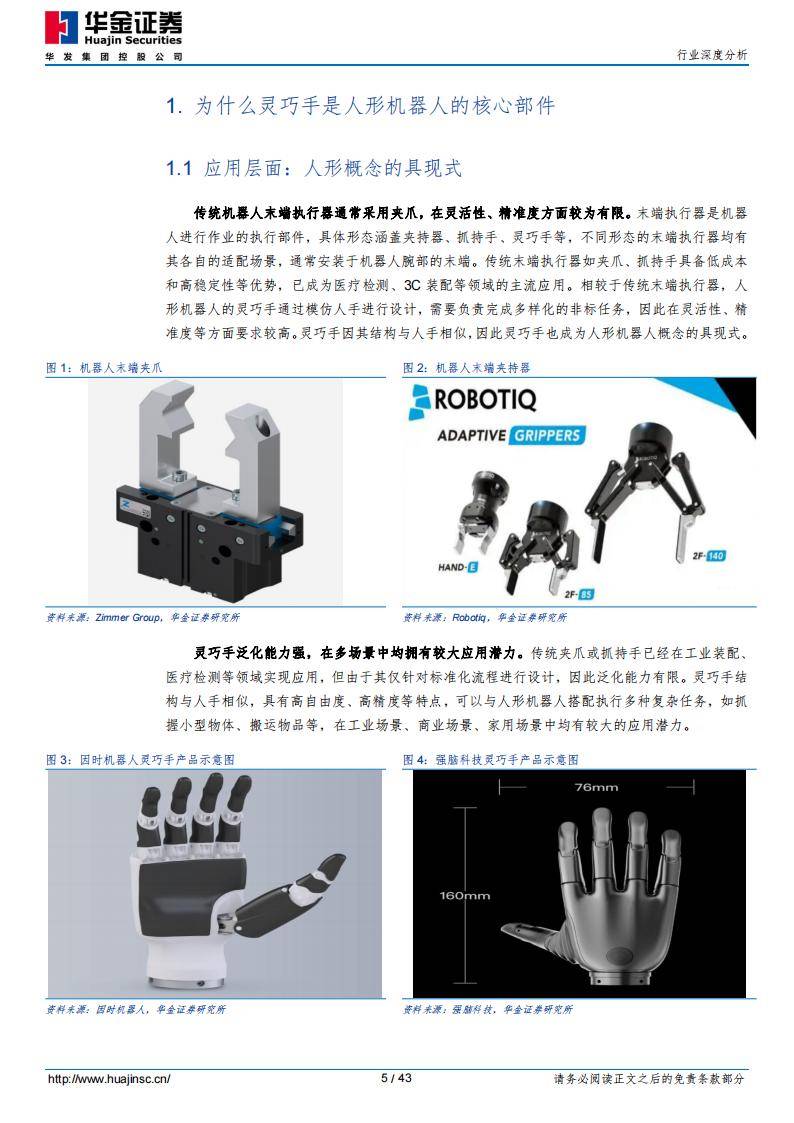 华金证券
Huajin Securities
华发集团控股公司

行业深度分析

1. 为什么灵巧手是人形机器人的核心部件

1.1 应用层面：人形概念的具现式

传统机器人末端执行器通常采用夹爪，在灵活性、精准度方面较为有限。末端执行器是机器人进行作业的执行部件，具体形态涵盖夹持器、抓持手、灵巧手等，不同形态的末端执行器均有其各自的适配场景，通常安装于机器人腕部的末端。传统末端执行器如夹爪、抓持手具备低成本和高稳定性等优势，已成为医疗检测、3C 装配等领域的主流应用。相较于传统末端执行器，人形机器人的灵巧手通过模仿人手进行设计，需要负责完成多样化的非标任务，因此在灵活性、精准度等方面要求较高。灵巧手因其结构与人手相似，因此灵巧手也成为人形机器人概念的具现式。

图 1：机器人末端夹爪

资料来源：Zimmer Group，华金证券研究所

图 2：机器人末端夹持器

ROBOTIQ
ADAPTIVE GRIPPERS
HAND-E
2F-85
2F-140

资料来源：Robotiq，华金证券研究所

灵巧手泛化能力强，在多场景中均拥有较大应用潜力。传统夹爪或抓持手已经在工业装配、医疗检测等领域实现应用，但由于其仅针对标准化流程进行设计，因此泛化能力有限。灵巧手结构与人手相似，具有高自由度、高精度等特点，可以与人形机器人搭配执行多种复杂任务，如抓握小型物体、搬运物品等，在工业场景、商业场景、家用场景中均有较大的应用潜力。

图 3：因时机器人灵巧手产品示意图

资料来源：因时机器人，华金证券研究所

图 4：强脑科技灵巧手产品示意图

76mm
160mm

资料来源：强脑科技，华金证券研究所

http://www.huajinsc.cn/
5 / 43
请务必阅读正文之后的免责条款部分